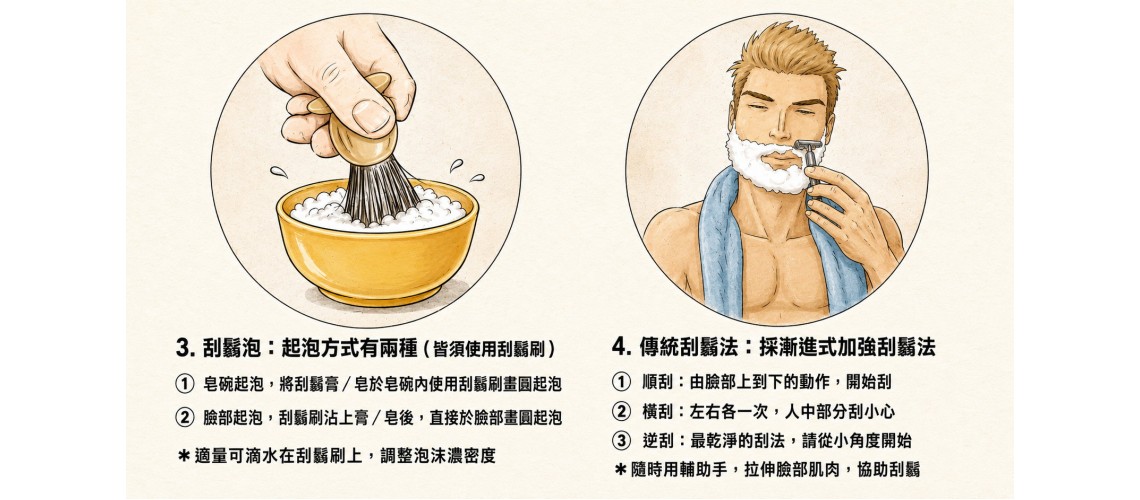 3. 刮鬍泡：起泡方式有兩種（皆須使用刮鬍刷）

① 皂碗起泡，將刮鬍膏／皂於皂碗內使用刮鬍刷畫圓起泡

② 臉部起泡，刮鬍刷沾上膏／皂後，直接於臉部畫圓起泡

＊適量可滴水在刮鬍刷上，調整泡沫濃密度

4. 傳統刮鬍法：採漸進式加強刮鬍法

① 順刮：由臉部上到下的動作，開始刮

② 橫刮：左右各一次，人中部分刮小心

③ 逆刮：最乾淨的刮法，請從小角度開始

＊隨時用輔助手，拉伸臉部肌肉，協助刮鬍